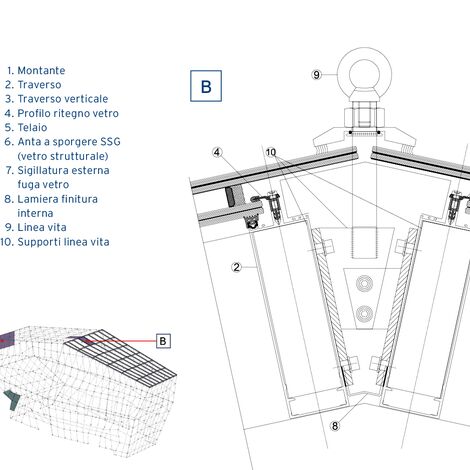 1. Montante
2. Traverso
3. Traverso verticale
4. Profilo ritegno vetro
5. Telaio
6. Anta a sporgere SSG (vetro strutturale)
7. Sigillatura esterna fuga vetro
8. Lamiera finitura interna
9. Linea vita
10. Supporti linea vita

B

9

4

10

2

8

B