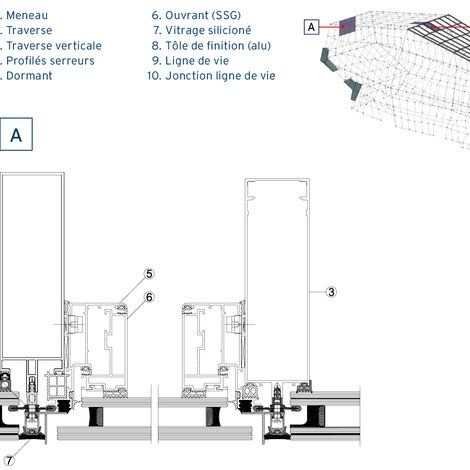 . Meneau
. Traverse
. Traverse verticale
. Profilés serreurs
. Dormant

6. Ouvrant (SSG)
7. Vitrage silicioné
8. Tôle de finition (alu)
9. Ligne de vie
10. Jonction ligne de vie

A

A

5
6
3
7